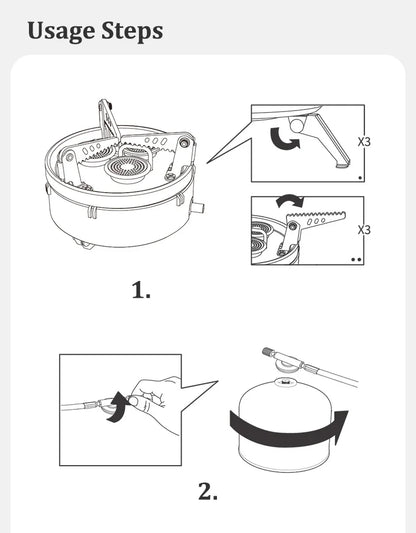 Usage Steps

X3

X3

1.

2.