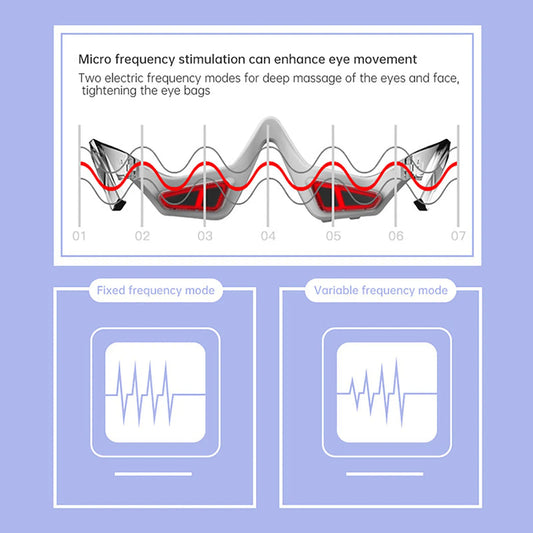 Micro frequency stimulation can enhance eye movement

Two electric frequency modes for deep massage of the eyes and face, tightening the eye bags

01 02 03 04 05 06 07

Fixed frequency mode

Variable frequency mode