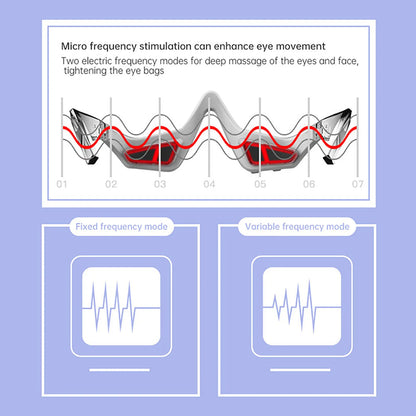 Micro frequency stimulation can enhance eye movement

Two electric frequency modes for deep massage of the eyes and face, tightening the eye bags

01 02 03 04 05 06 07

Fixed frequency mode

Variable frequency mode