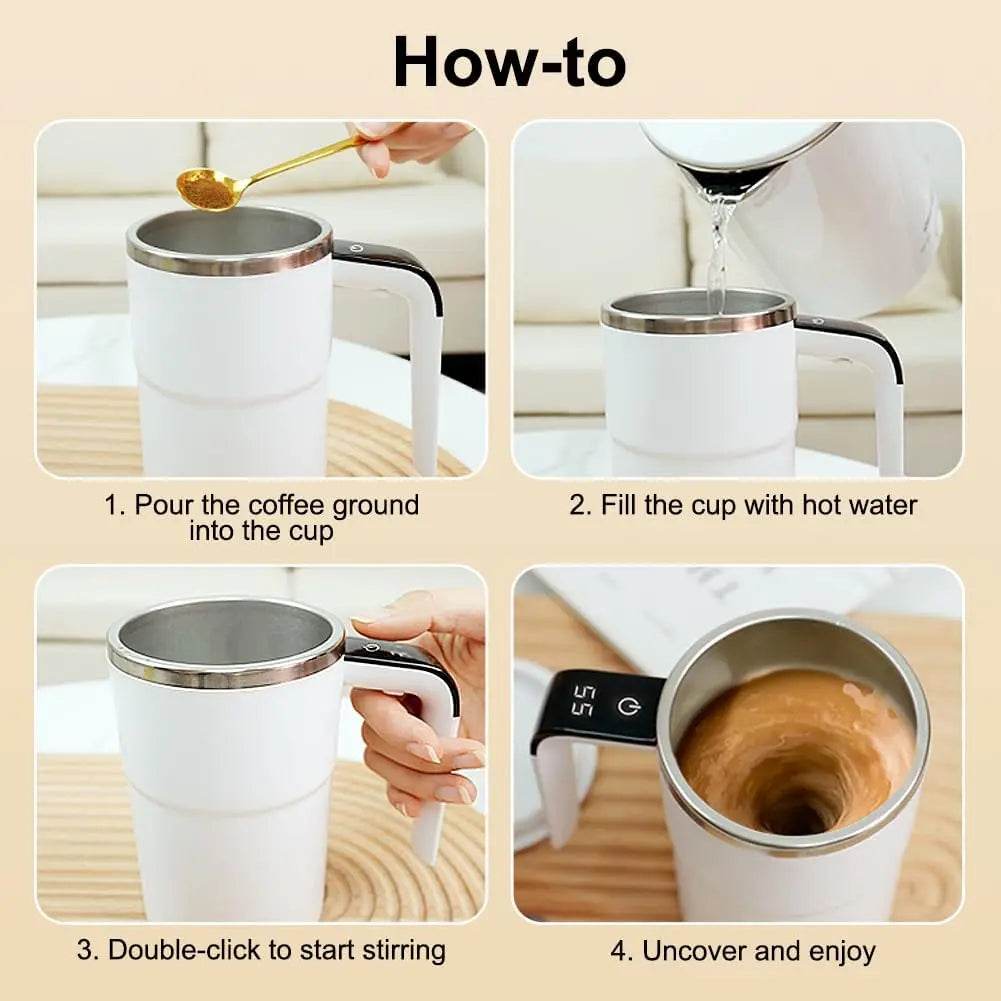 How-to

1. Pour the coffee ground into the cup

2. Fill the cup with hot water

3. Double-click to start stirring

55

4. Uncover and enjoy